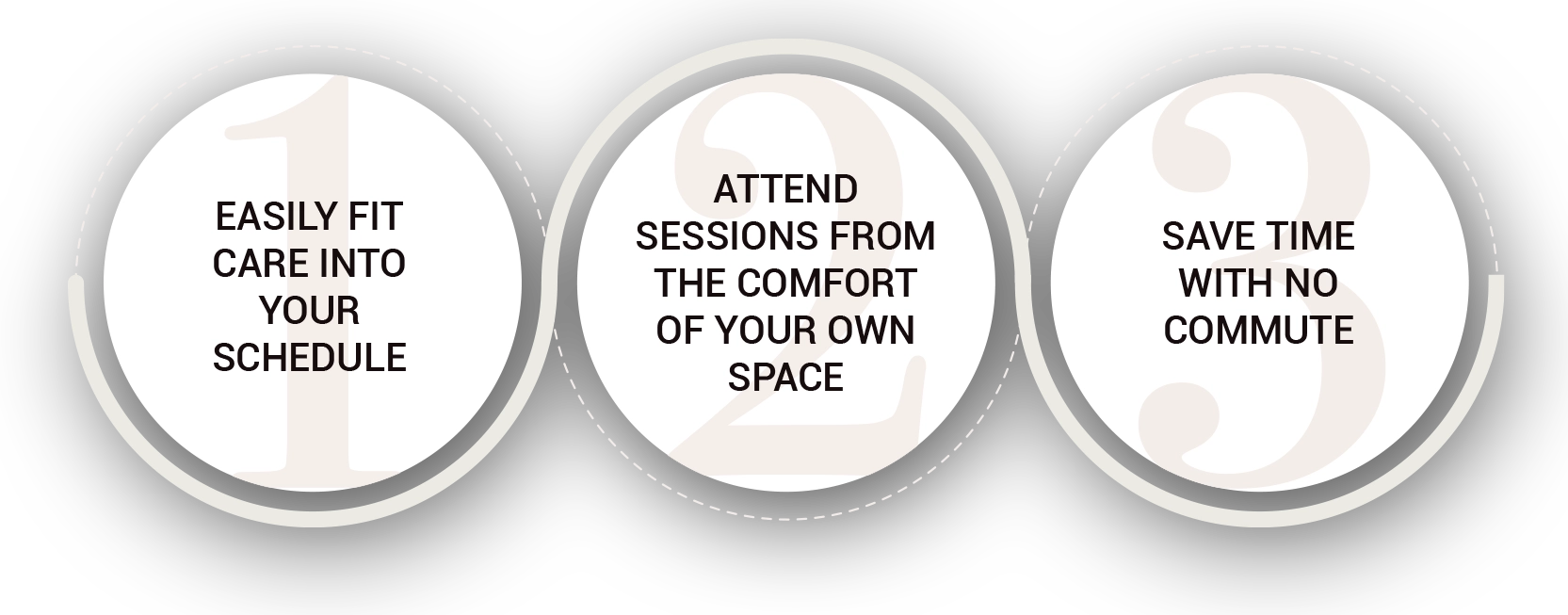 1

EASILY FIT CARE INTO YOUR SCHEDULE

2

ATTEND SESSIONS FROM THE COMFORT OF YOUR OWN SPACE

3

SAVE TIME WITH NO COMMUTE